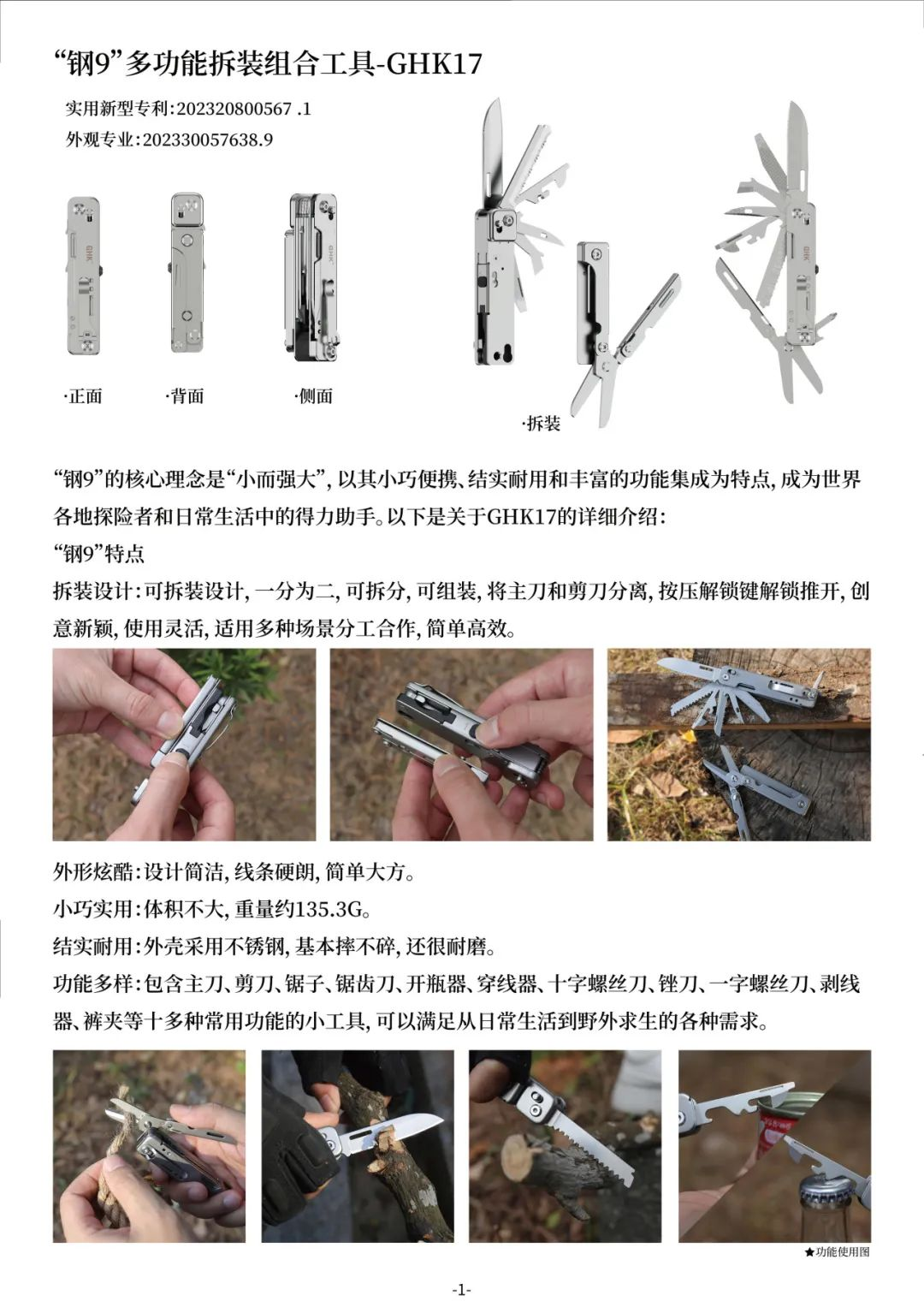 “钢9”多功能拆装组合工具-GHK17

实用新型专利:202320800567 .1
外观专业:202330057638.9

GHK

GHK

GHK

·正面
·背面
·侧面
·拆装

“钢9”的核心理念是“小而强大”，以其小巧便携、结实耐用和丰富的功能集成为特点，成为世界各地探险者和日常生活中的得力助手。以下是关于GHK17的详细介绍：

“钢9”特点

拆装设计：可拆装设计，一分为二，可拆分，可组装，将主刀和剪刀分离，按压解锁键解锁推开，创意新颖，使用灵活，适用多种场景分工合作，简单高效。

外形炫酷：设计简洁，线条硬朗，简单大方。

小巧实用：体积不大，重量约135.3G。

结实耐用：外壳采用不锈钢，基本摔不碎，还很耐磨。

功能多样：包含主刀、剪刀、锯子、锯齿刀、开瓶器、穿线器、十字螺丝刀、锉刀、一字螺丝刀、剥线器、裤夹等十多种常用功能的小工具，可以满足从日常生活到野外求生的各种需求。

★功能使用图

-1-